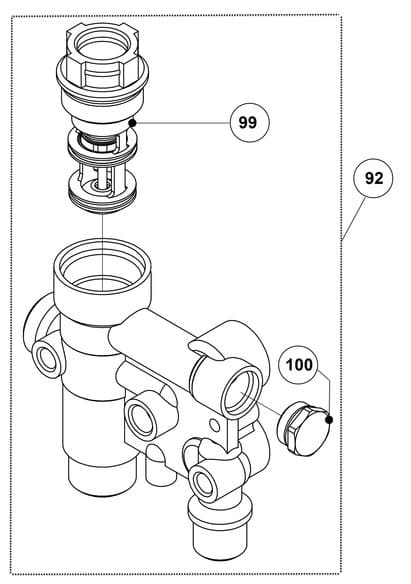 99

92

100